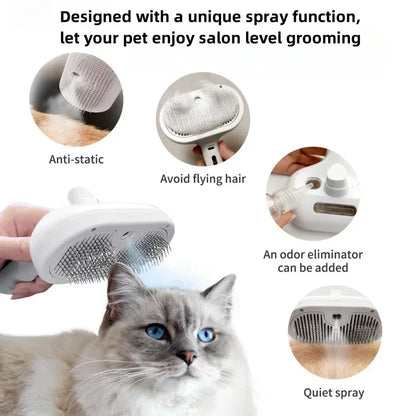 Designed with a unique spray function, let your pet enjoy salon level grooming

Anti-static

Avoid flying hair

An odor eliminator can be added

Quiet spray