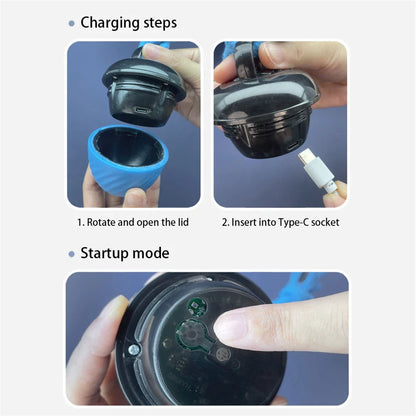 Charging steps

1. Rotate and open the lid

2. Insert into Type-C socket

Startup mode