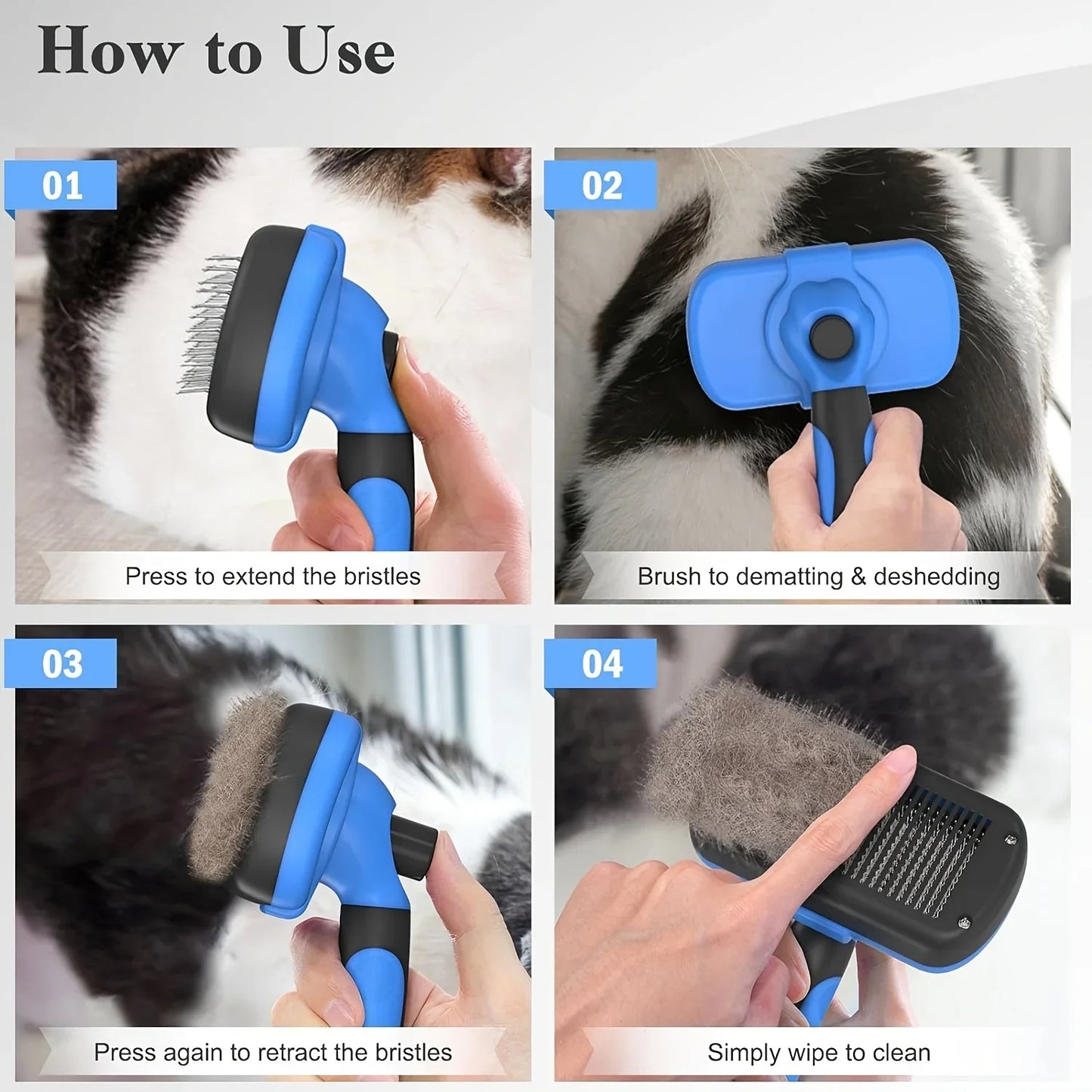 How to Use

01

Press to extend the bristles

02

Brush to dematting & deshedding

03

Press again to retract the bristles

04

Simply wipe to clean