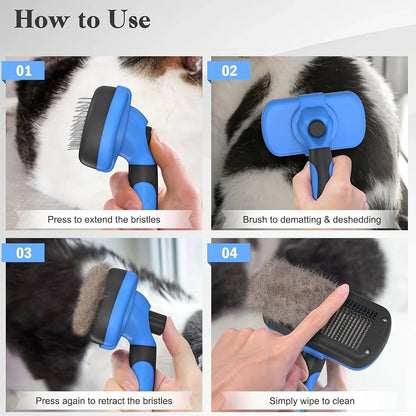 How to Use

01

Press to extend the bristles

02

Brush to dematting & deshedding

03

Press again to retract the bristles

04

Simply wipe to clean