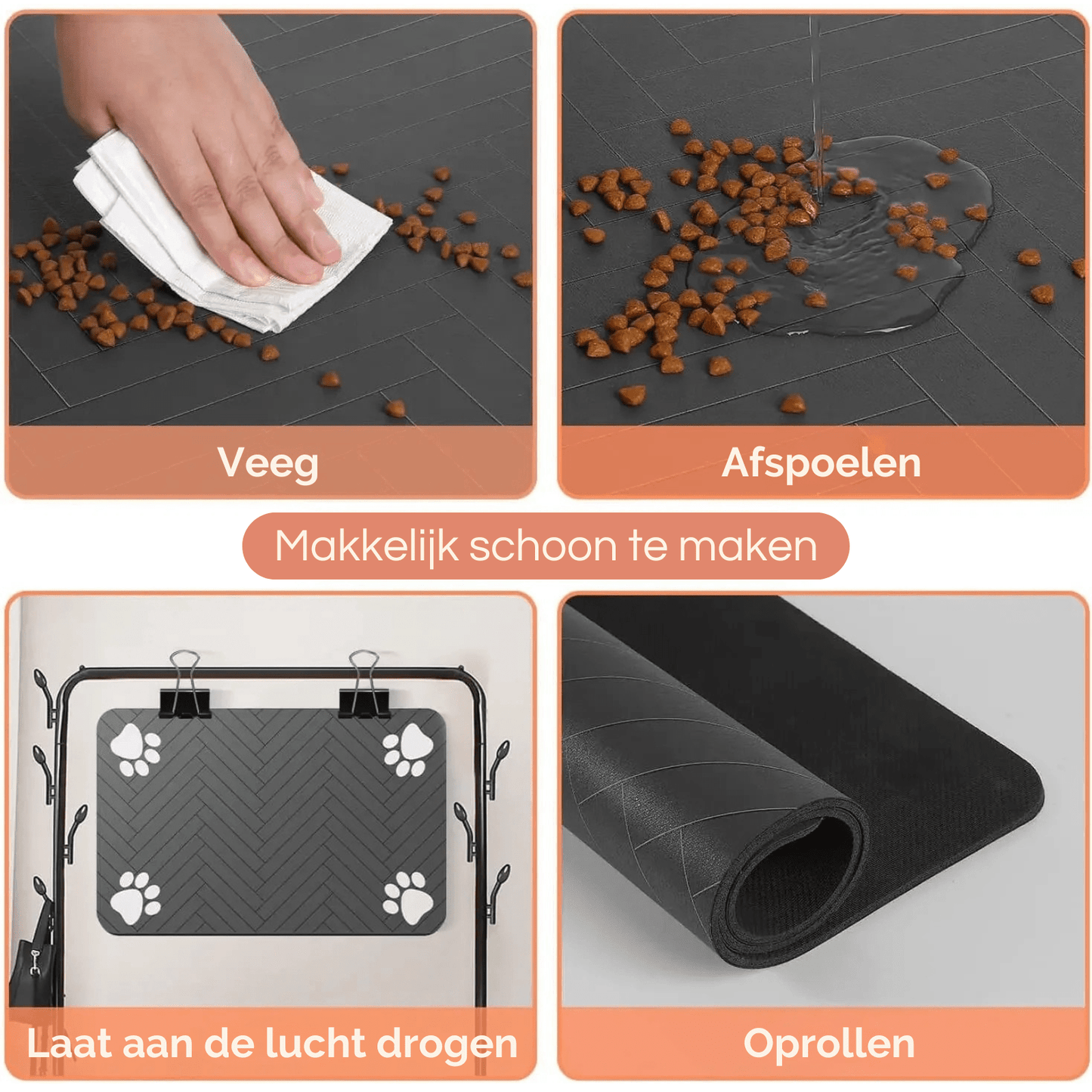 Veeg

Afspoelen

Makkelijk schoon te maken

Laat aan de lucht drogen

Oprollen