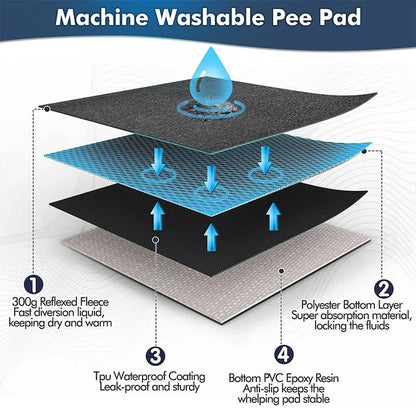 Machine Washable Pee Pad

1
300g Reflexed Fleece
Fast diversion liquid,
keeping dry and warm

2
Polyester Bottom Layer
Super absorption material,
locking the fluids

3
Tpu Waterproof Coating
Leak-proof and sturdy

4
Bottom PVC Epoxy Resin
Anti-slip keeps the
whelping pad stable