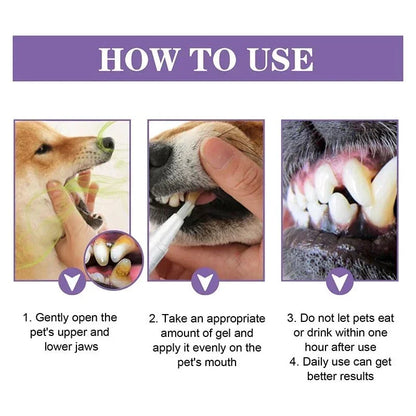 HOW TO USE

1. Gently open the pet's upper and lower jaws

2. Take an appropriate amount of gel and apply it evenly on the pet's mouth

3. Do not let pets eat or drink within one hour after use
4. Daily use can get better results