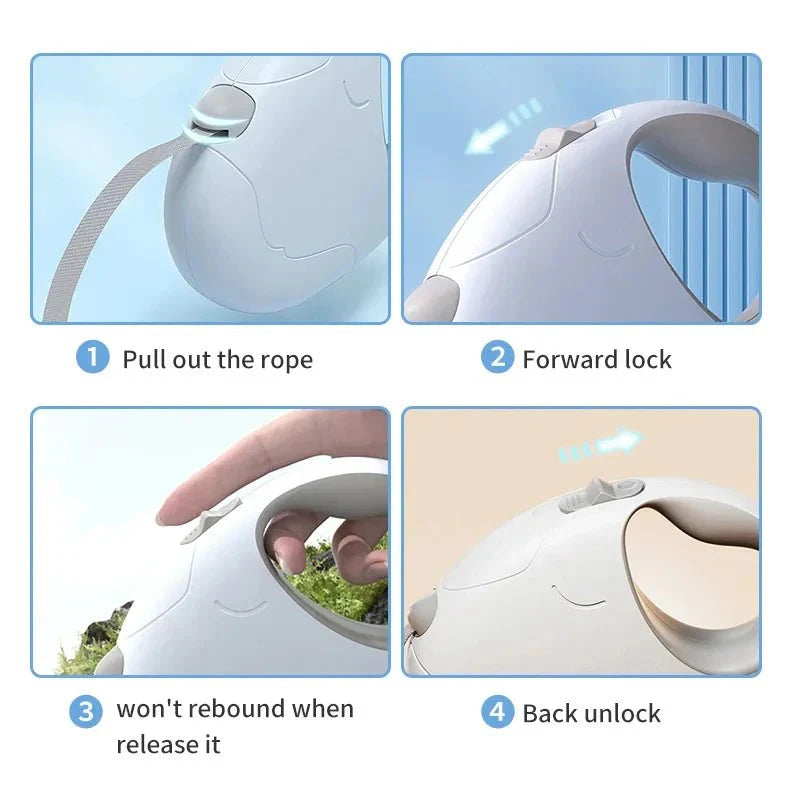 1 Pull out the rope

2 Forward lock

3 won't rebound when release it

4 Back unlock