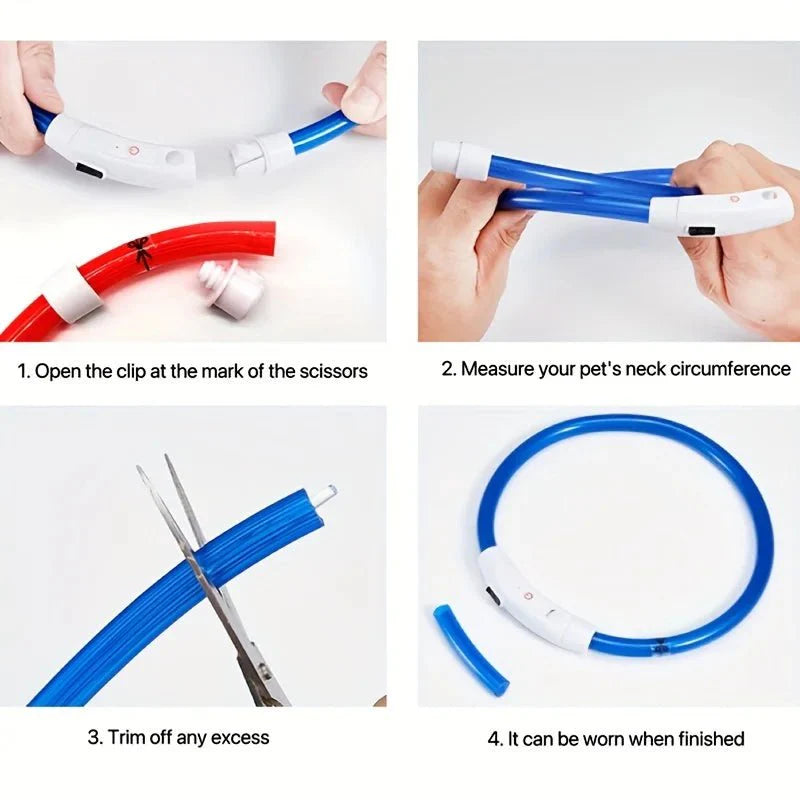 1. Open the clip at the mark of the scissors

2. Measure your pet's neck circumference

3. Trim off any excess

4. It can be worn when finished