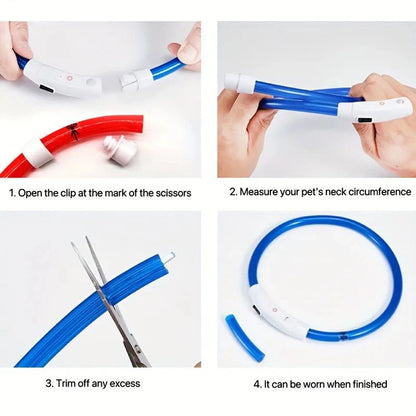 1. Open the clip at the mark of the scissors

2. Measure your pet's neck circumference

3. Trim off any excess

4. It can be worn when finished