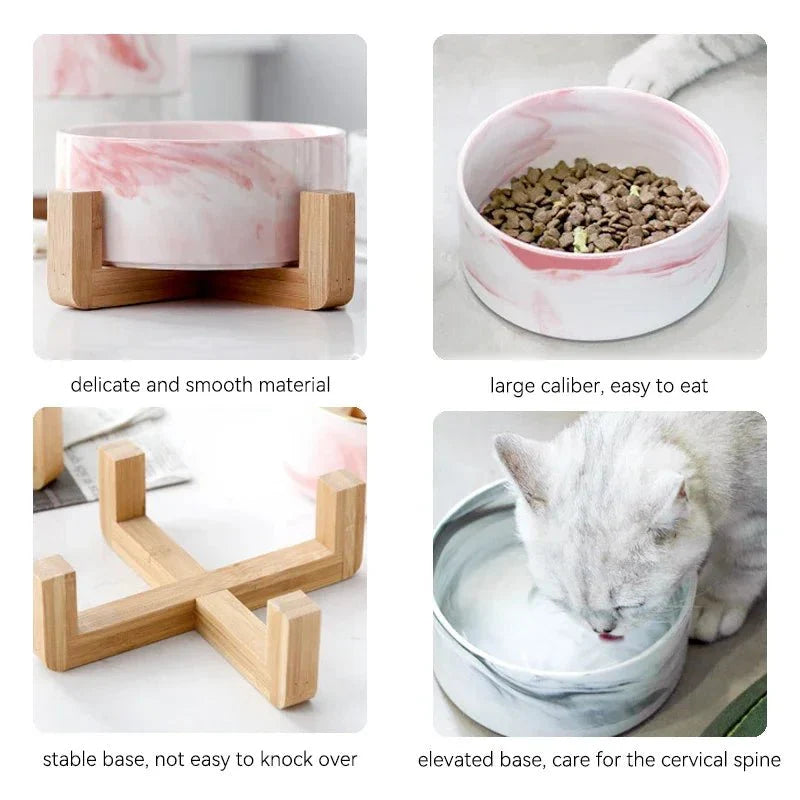 delicate and smooth material

large caliber, easy to eat

stable base, not easy to knock over

elevated base, care for the cervical spine