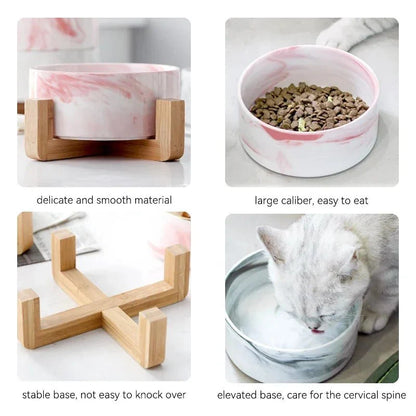 delicate and smooth material

large caliber, easy to eat

stable base, not easy to knock over

elevated base, care for the cervical spine