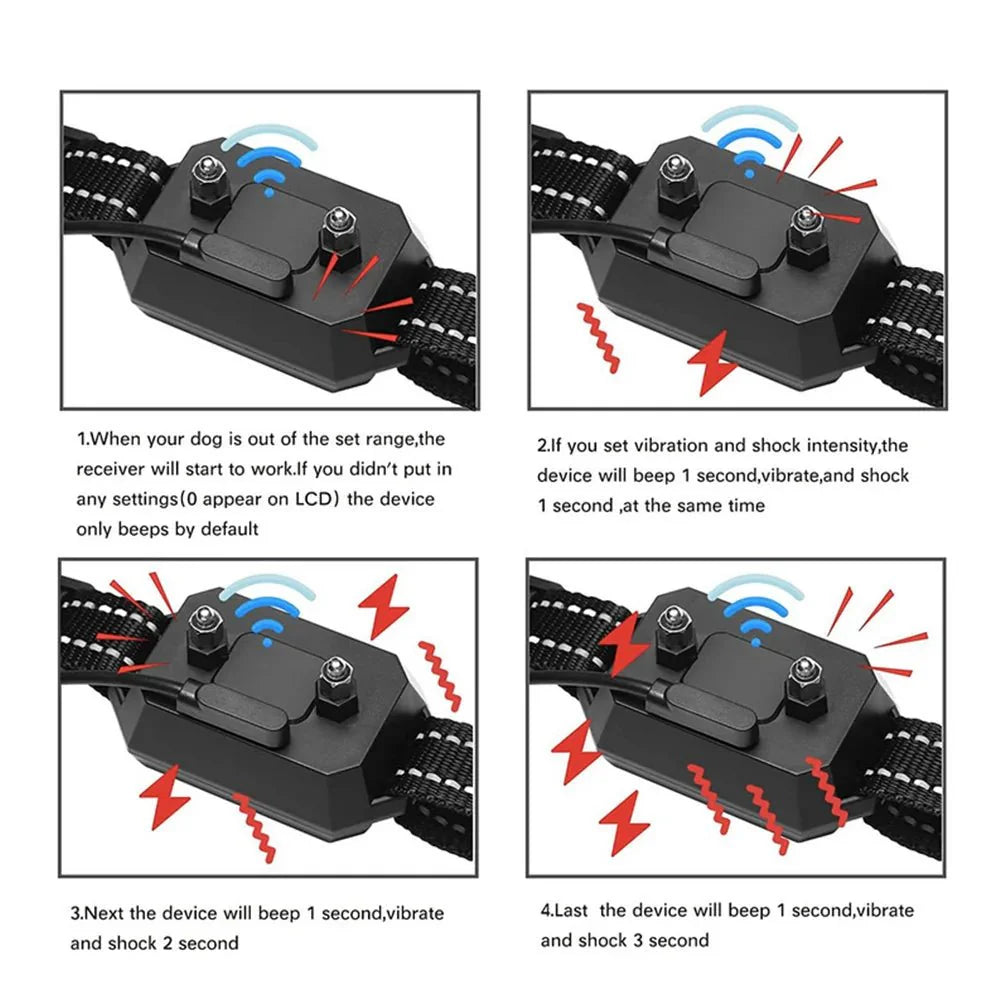 1.When your dog is out of the set range,the receiver will start to work.If you didn't put in any settings(0 appear on LCD) the device only beeps by default

2.If you set vibration and shock intensity,the device will beep 1 second,vibrate,and shock 1 second ,at the same time

3.Next the device will beep 1 second,vibrate and shock 2 second

4.Last the device will beep 1 second,vibrate and shock 3 second