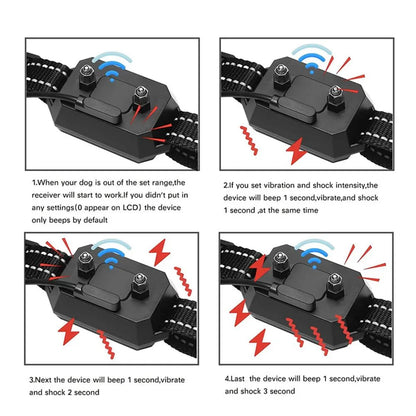 1.When your dog is out of the set range,the receiver will start to work.If you didn't put in any settings(0 appear on LCD) the device only beeps by default

2.If you set vibration and shock intensity,the device will beep 1 second,vibrate,and shock 1 second ,at the same time

3.Next the device will beep 1 second,vibrate and shock 2 second

4.Last the device will beep 1 second,vibrate and shock 3 second