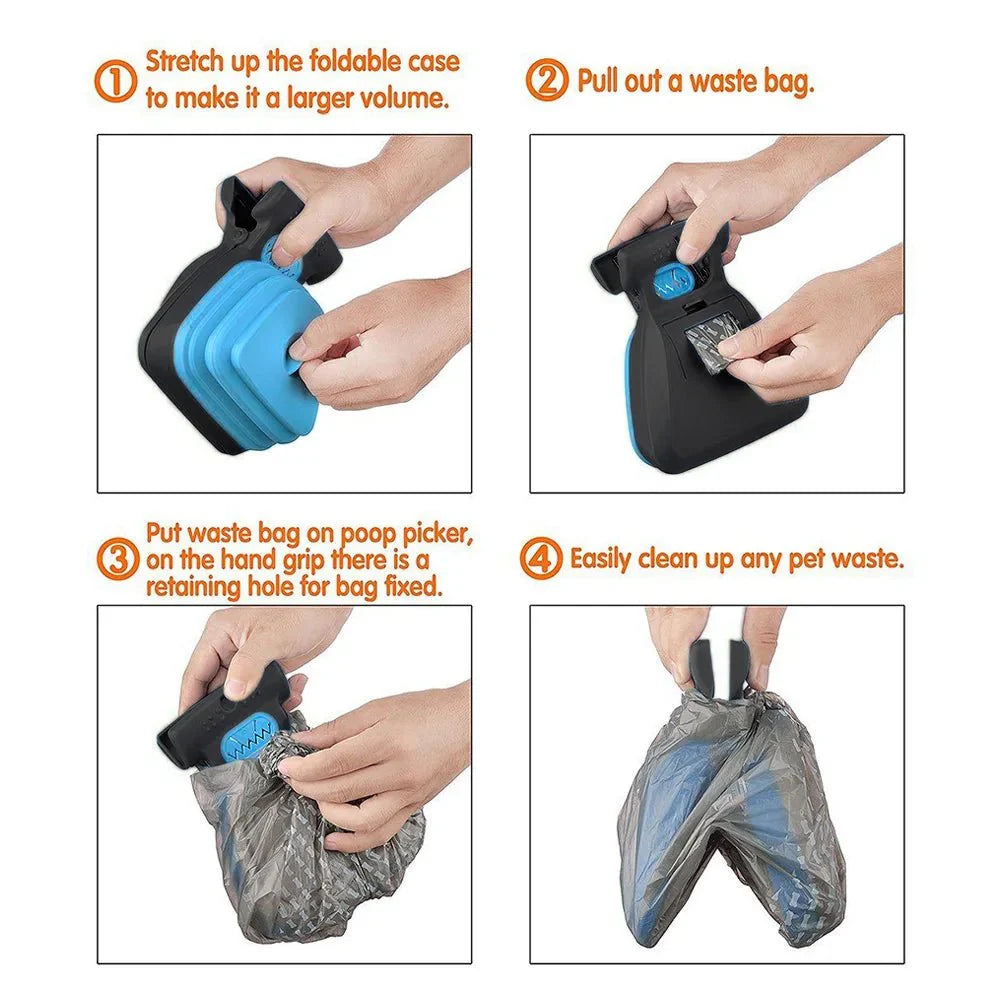 ① Stretch up the foldable case to make it a larger volume.

② Pull out a waste bag.

③ Put waste bag on poop picker, on the hand grip there is a retaining hole for bag fixed.

④ Easily clean up any pet waste.