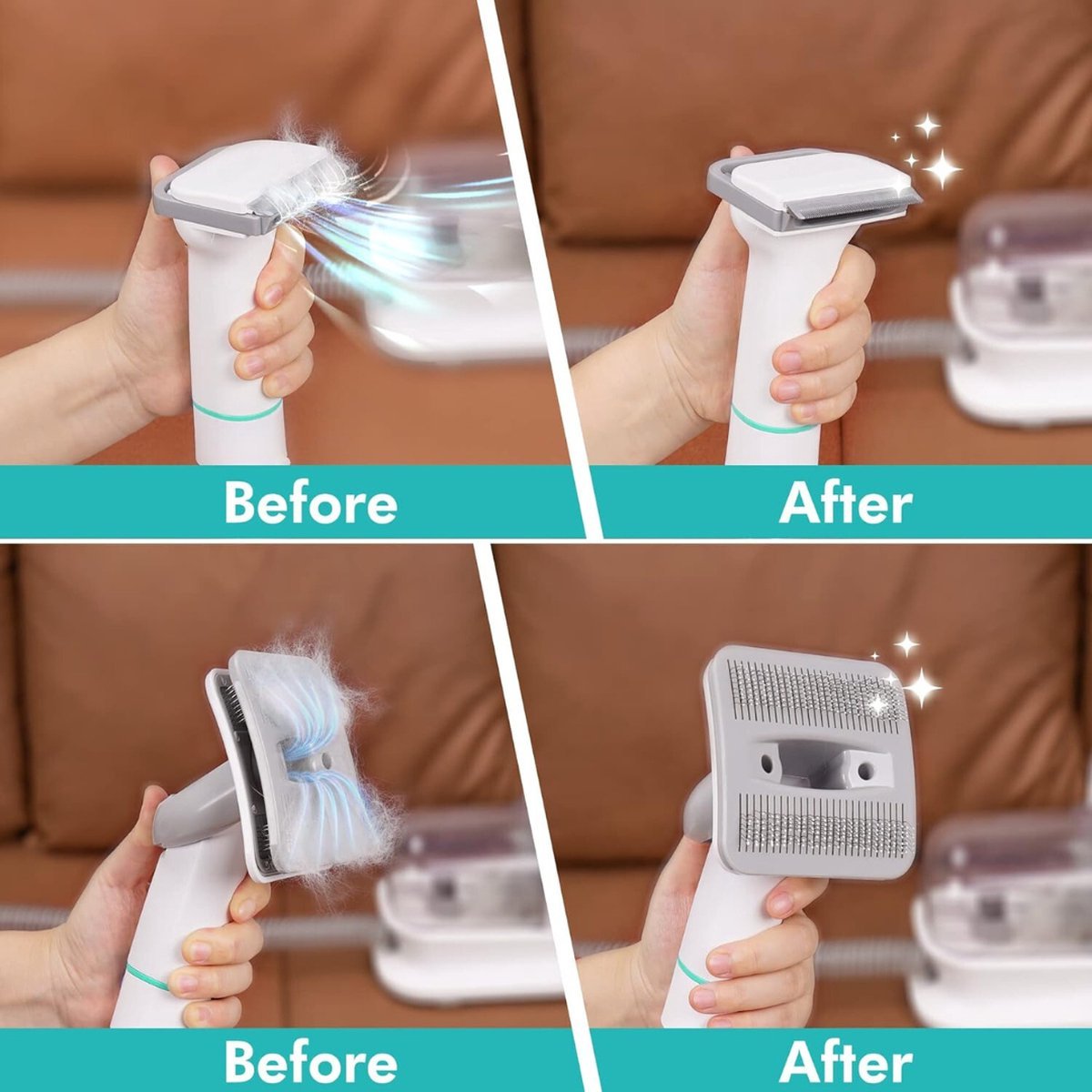 Before

After

Before

After