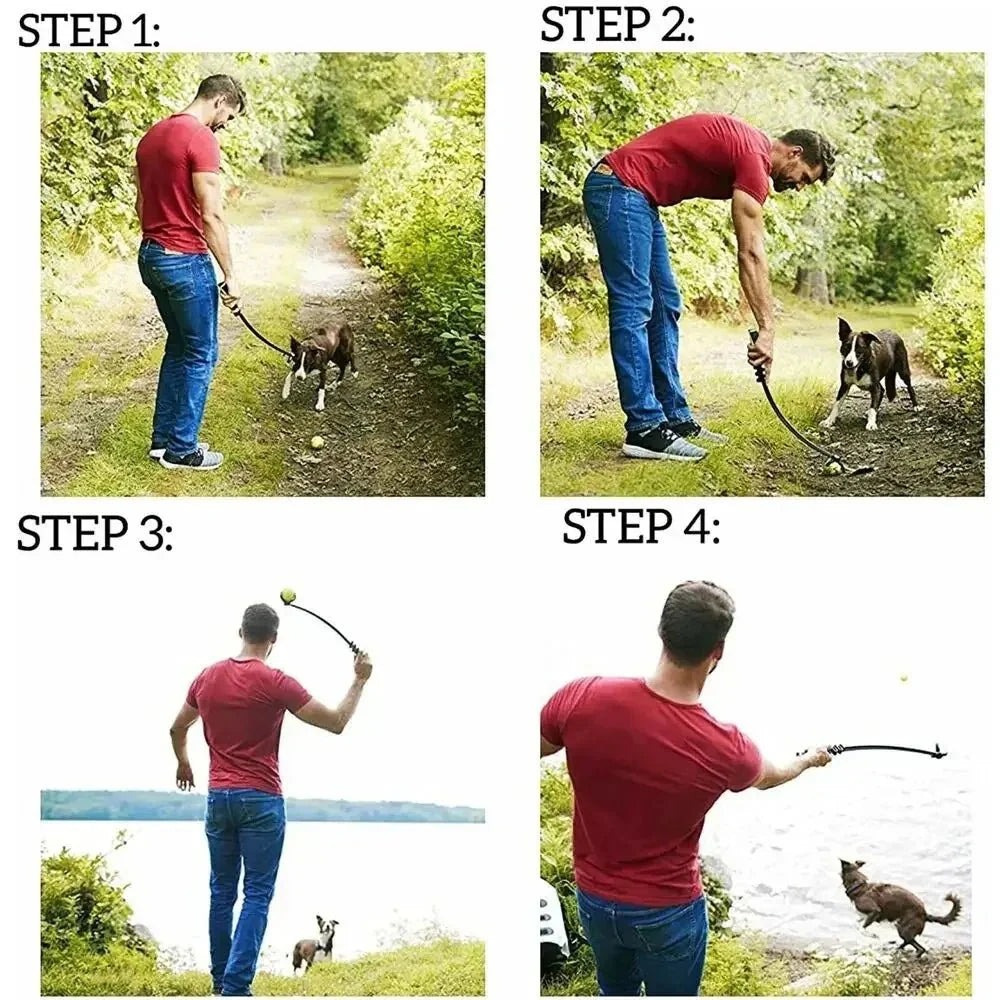 STEP 1:

STEP 2:

STEP 3:

STEP 4: