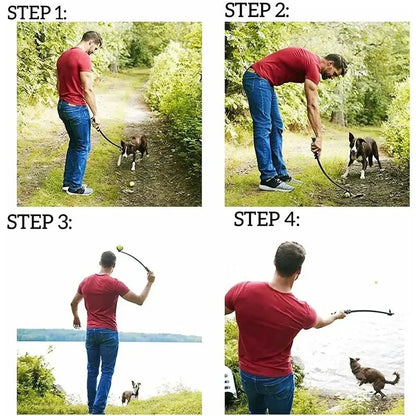 STEP 1:

STEP 2:

STEP 3:

STEP 4: