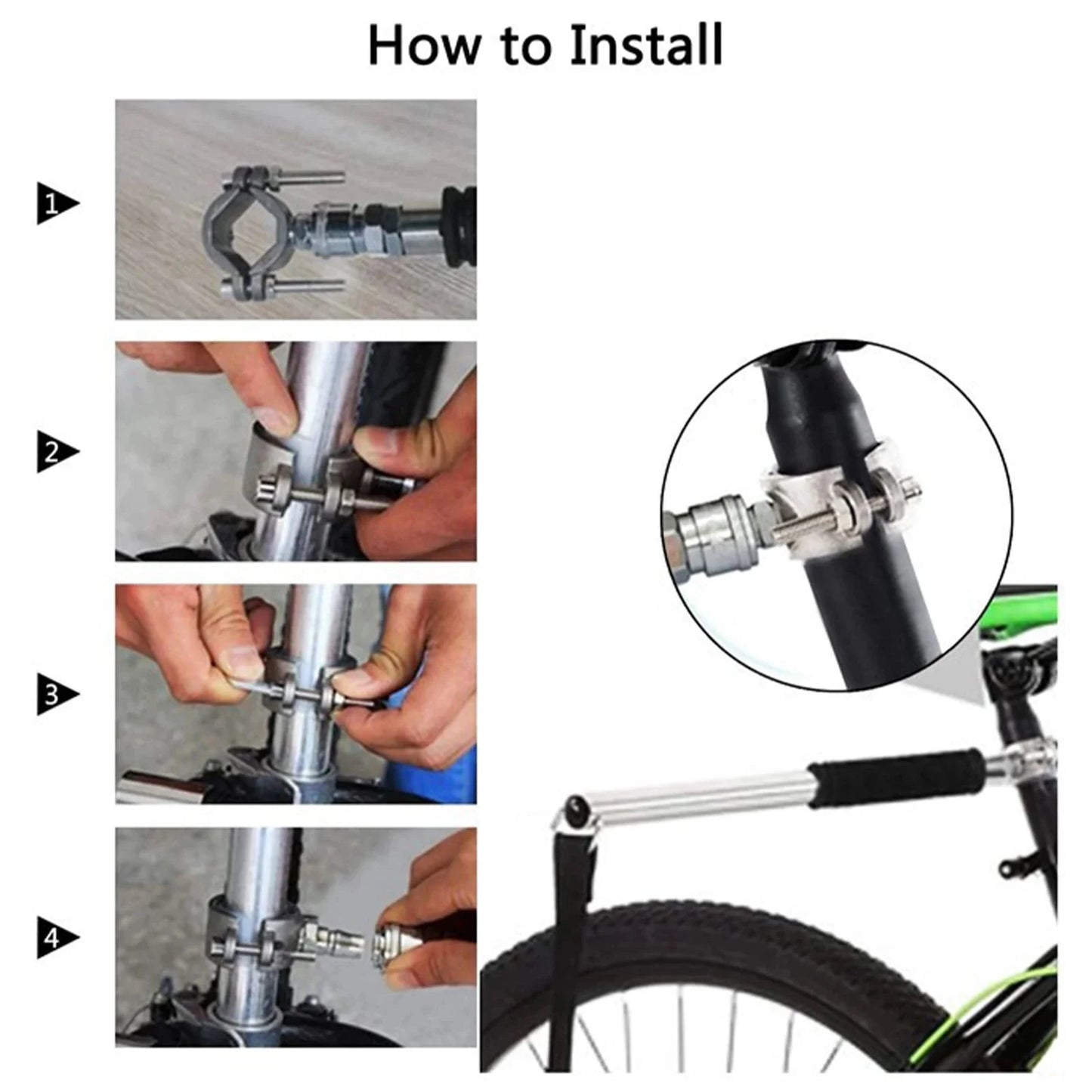 How to Install

1

2

3

4