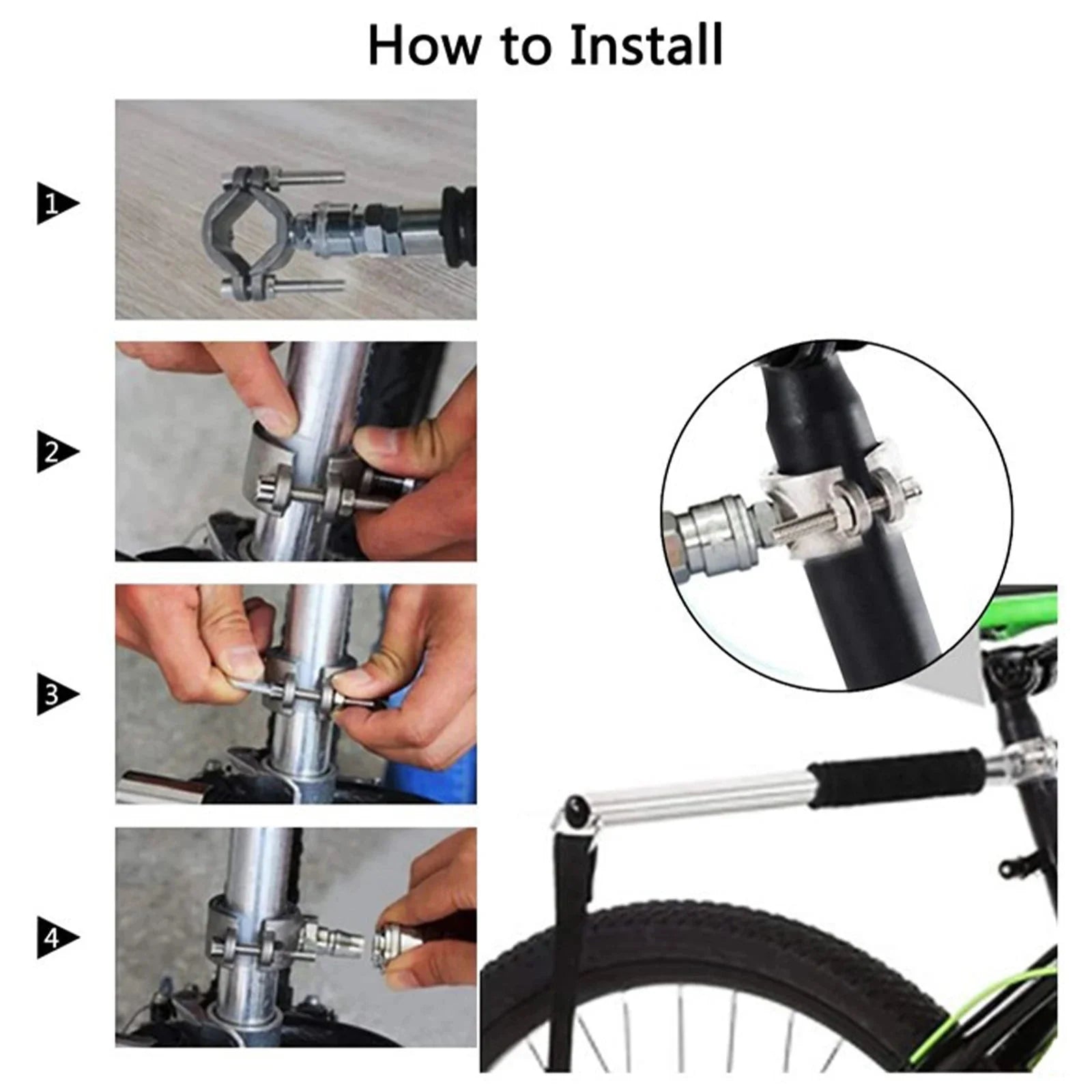 How to Install

1

2

3

4