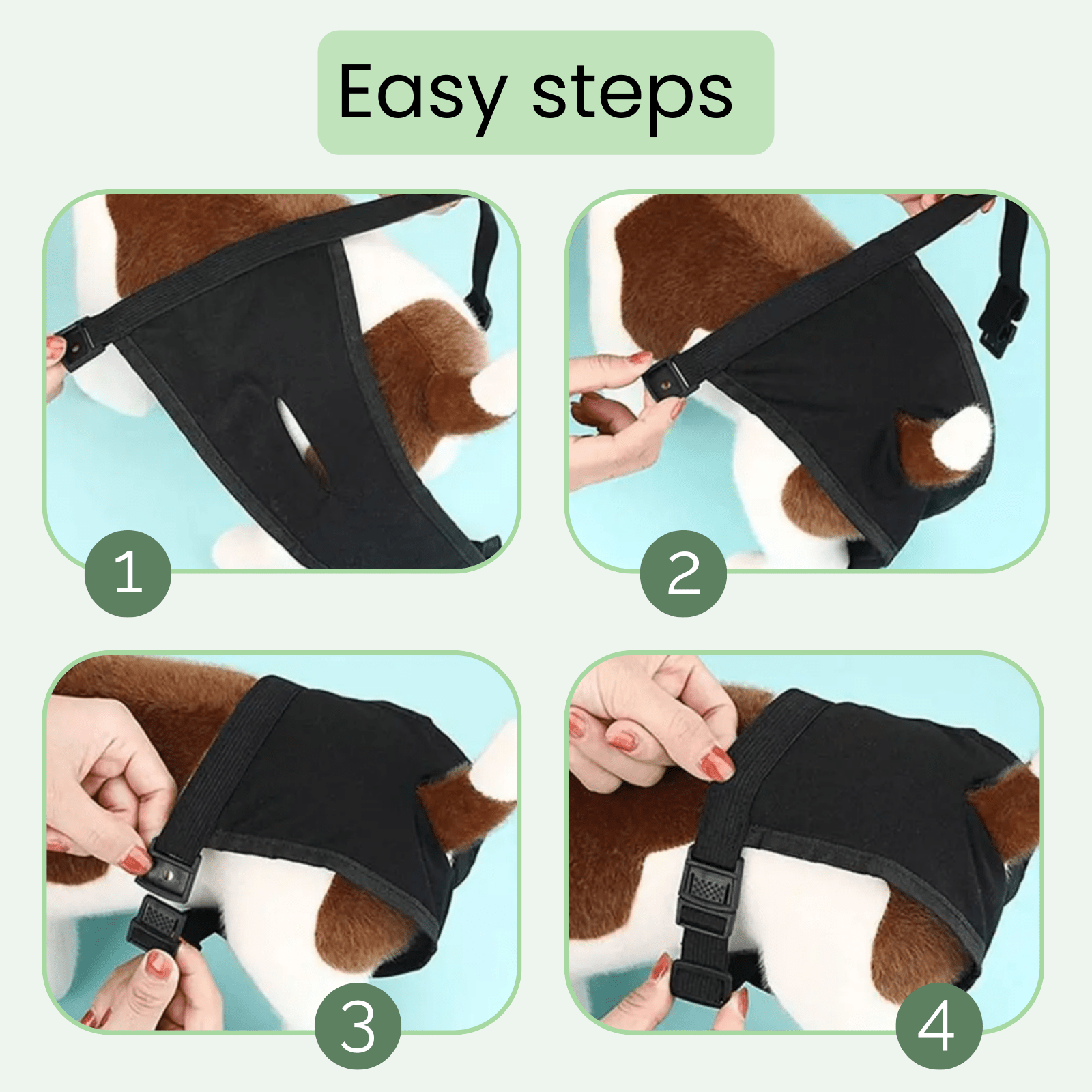 Easy steps

1

2

3

4